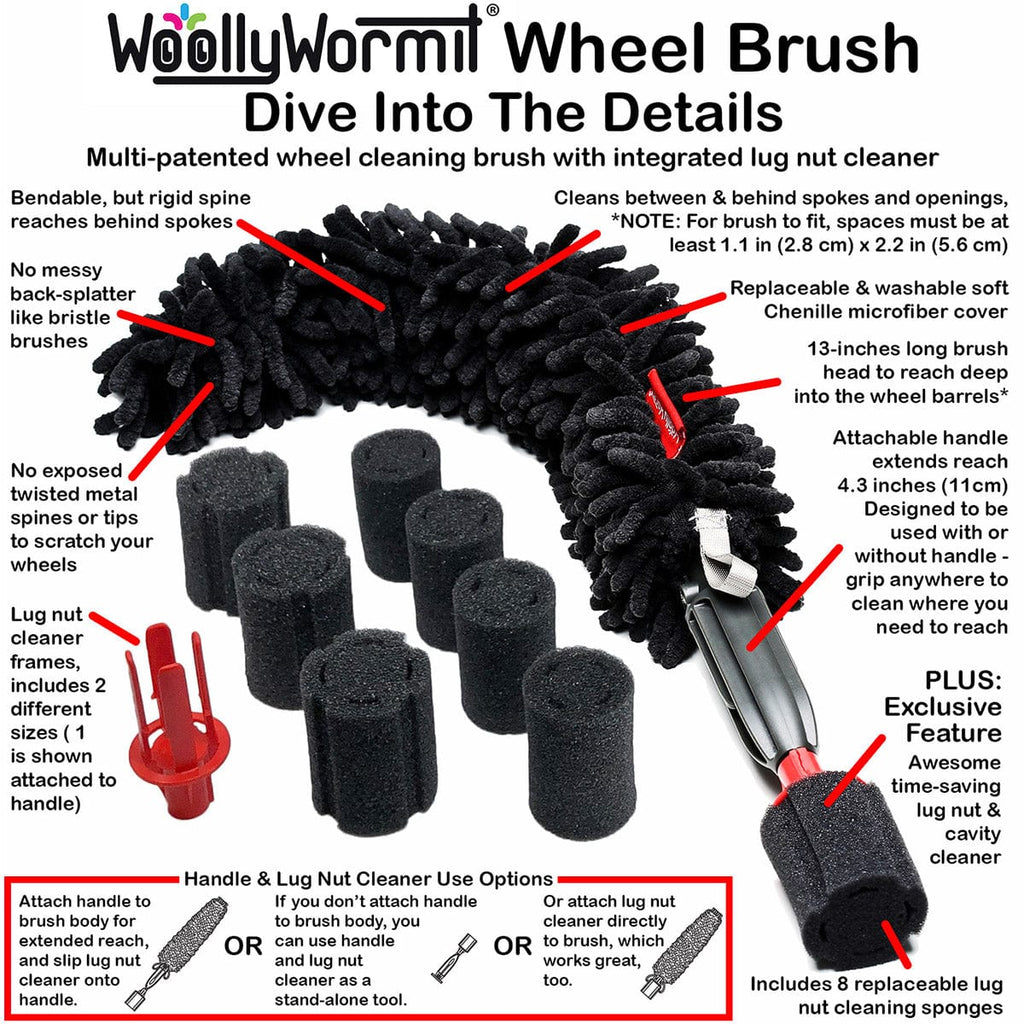 WoollyWormit® Wheel Brush
Dive Into The Details
Multi-patented wheel cleaning brush with integrated lug nut cleaner

Bendable, but rigid spine reaches behind spokes

No messy back-splatter like bristle brushes

No exposed twisted metal spines or tips to scratch your wheels

Lug nut cleaner frames, includes 2 different sizes ( 1 is shown attached to handle)

Cleans between & behind spokes and openings, *NOTE: For brush to fit, spaces must be at least 1.1 in (2.8 cm) x 2.2 in (5.6 cm)

Replaceable & washable soft Chenille microfiber cover

13-inches long brush head to reach deep into the wheel barrels*

Attachable handle extends reach 4.3 inches (11cm) Designed to be used with or without handle - grip anywhere to clean where you need to reach

PLUS: Exclusive Feature
Awesome time-saving lug nut & cavity cleaner

Includes 8 replaceable lug nut cleaning sponges

Handle & Lug Nut Cleaner Use Options

Attach handle to brush body for extended reach, and slip lug nut cleaner onto handle.

OR

If you don't attach handle to brush body, you can use handle and lug nut cleaner as a stand-alone tool.

OR

Or attach lug nut cleaner directly to brush, which works great, too.